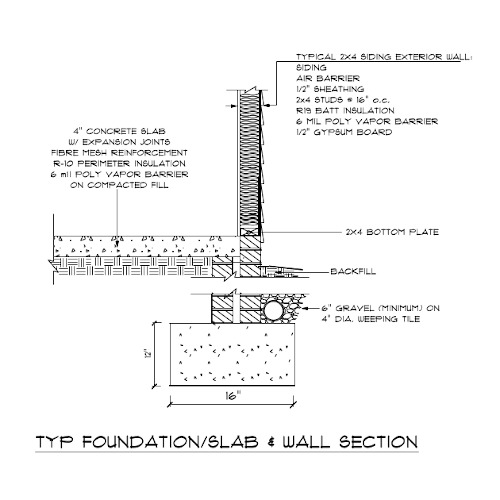 TYPICAL 2X4 SIDING EXTERIOR WALL:
SIDING
AIR BARRIER
1/2" SHEATHING
2x4 STUDS @ 16" o.c.
R19 BATT INSULATION
6 MIL POLY VAPOR BARRIER
1/2" GYPSUM BOARD

4" CONCRETE SLAB
W/ EXPANSION JOINTS
FIBRE MESH REINFORCEMENT
R-10 PERIMETER INSULATION
6 mil POLY VAPOR BARRIER
ON COMPACTED FILL

2X4 BOTTOM PLATE

BACKFILL

6" GRAVEL (MINIMUM) ON
4" DIA. WEEPING TILE

12"

16"

TYP FOUNDATION/SLAB & WALL SECTION